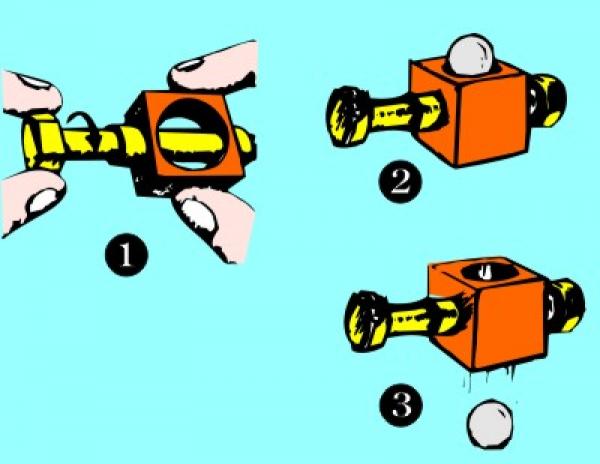 1

2

3