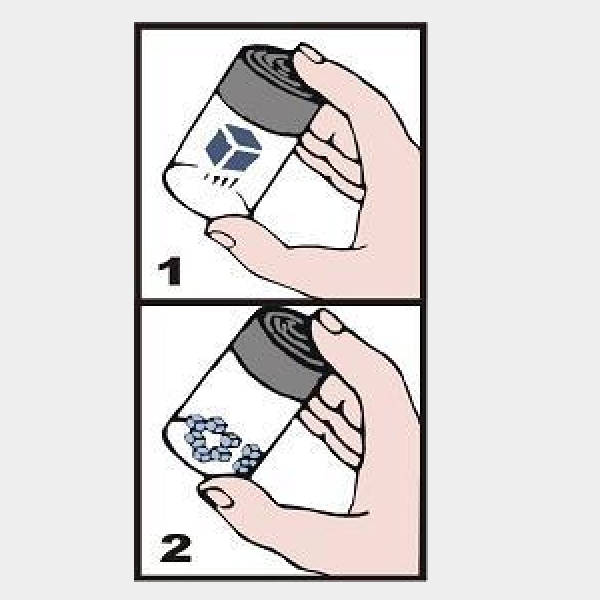 1

2